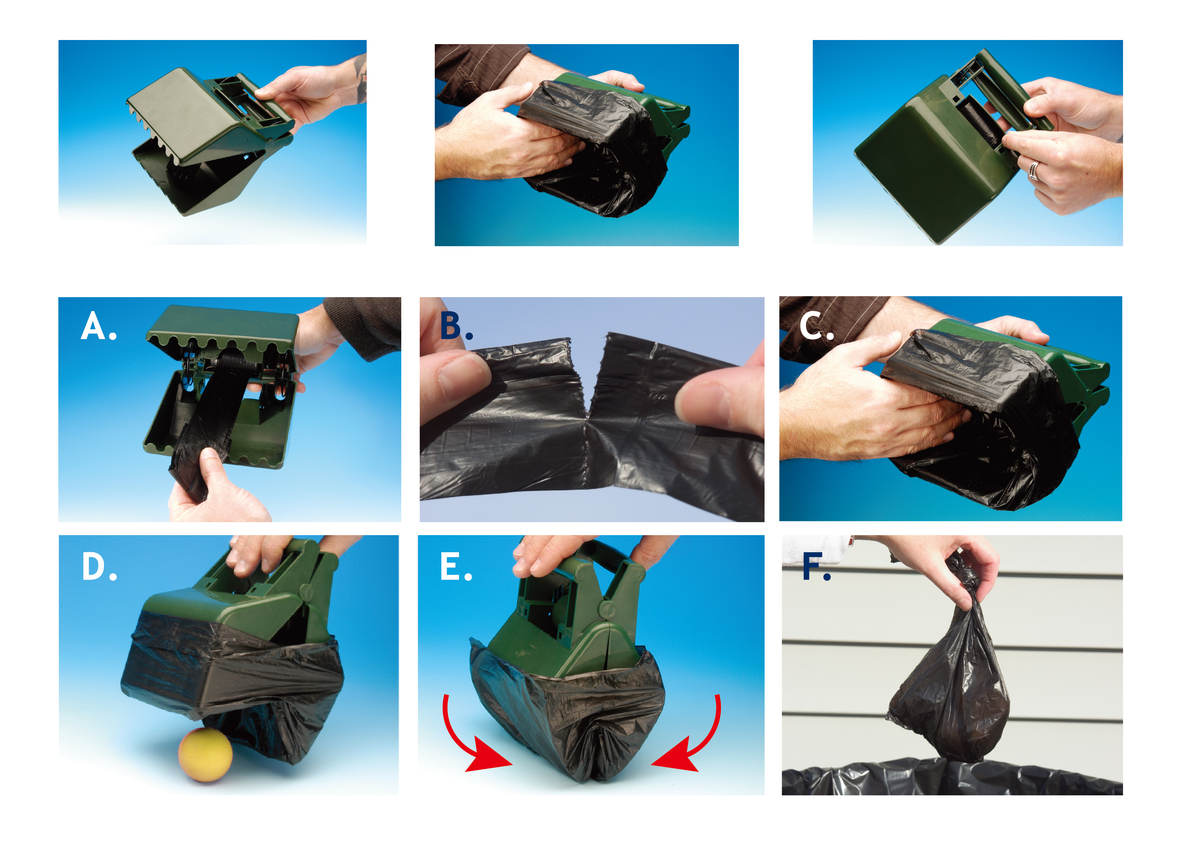 A.

B.

C.

D.

E.

F.